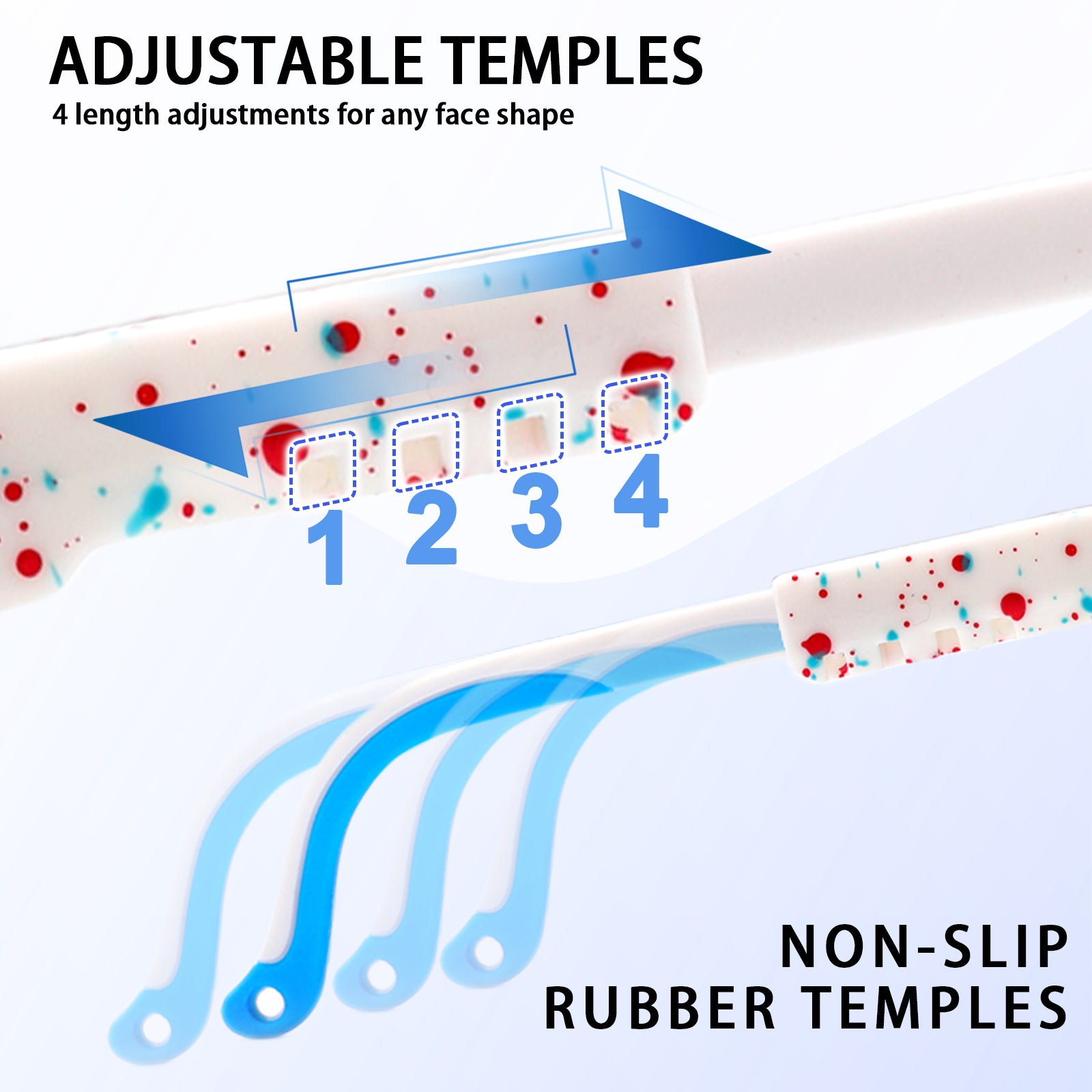 ADJUSTABLE TEMPLES
4 length adjustments for any face shape

1 2 3 4

NON-SLIP
RUBBER TEMPLES